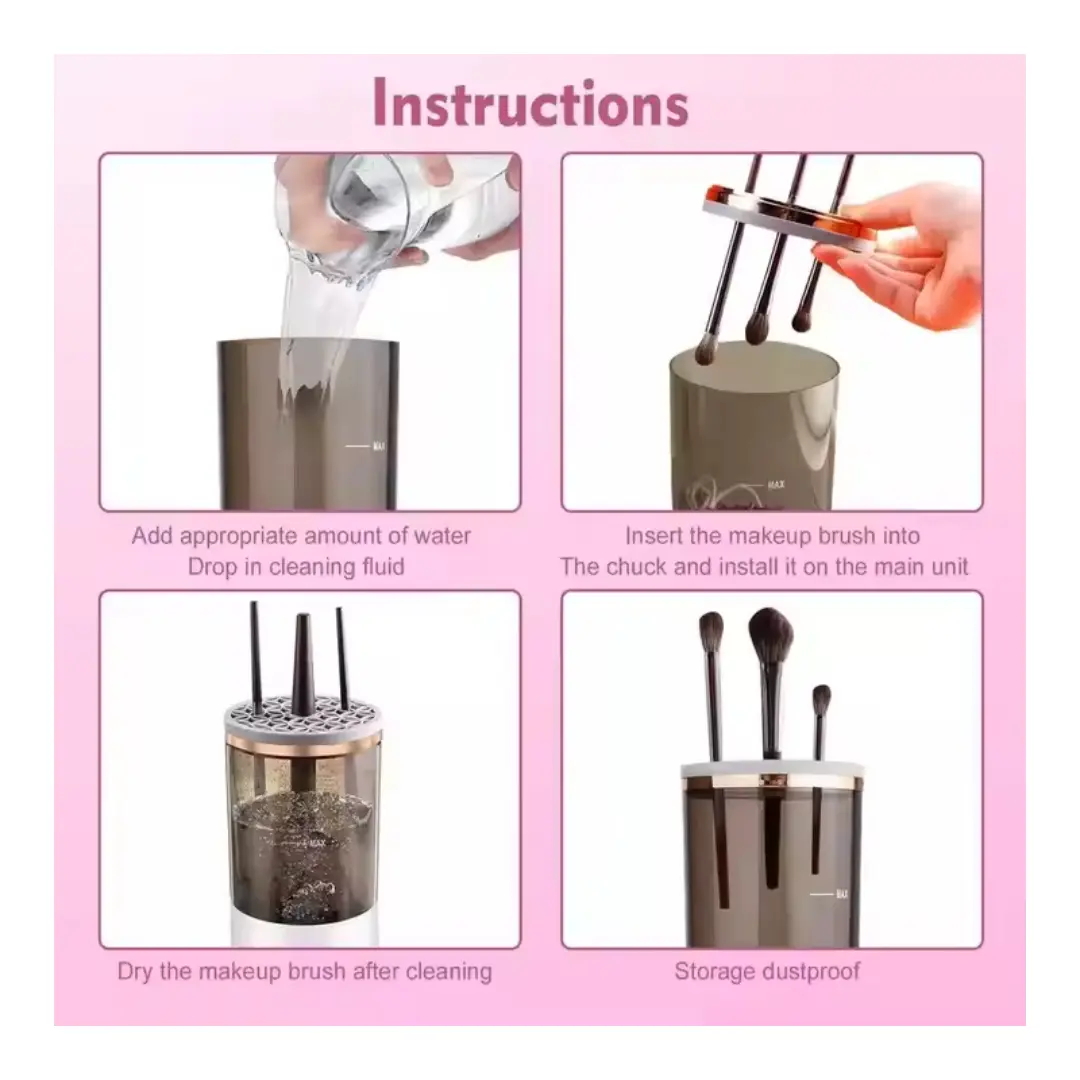 Instructions

MAX

Add appropriate amount of water
Drop in cleaning fluid

MAX

Insert the makeup brush into
The chuck and install it on the main unit

MAX

Dry the makeup brush after cleaning

MAX

Storage dustproof