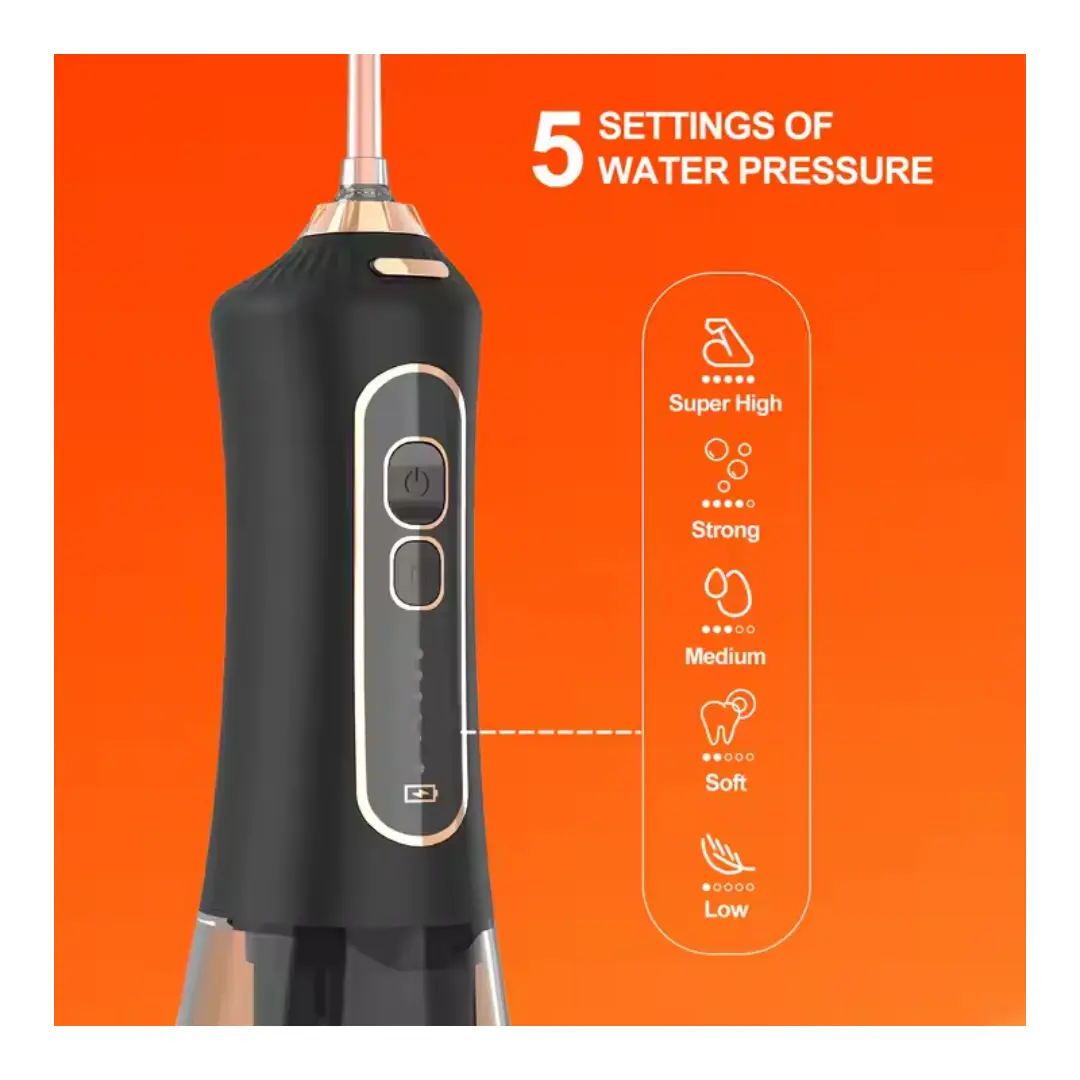 5 SETTINGS OF WATER PRESSURE

Super High

Strong

Medium

Soft

Low