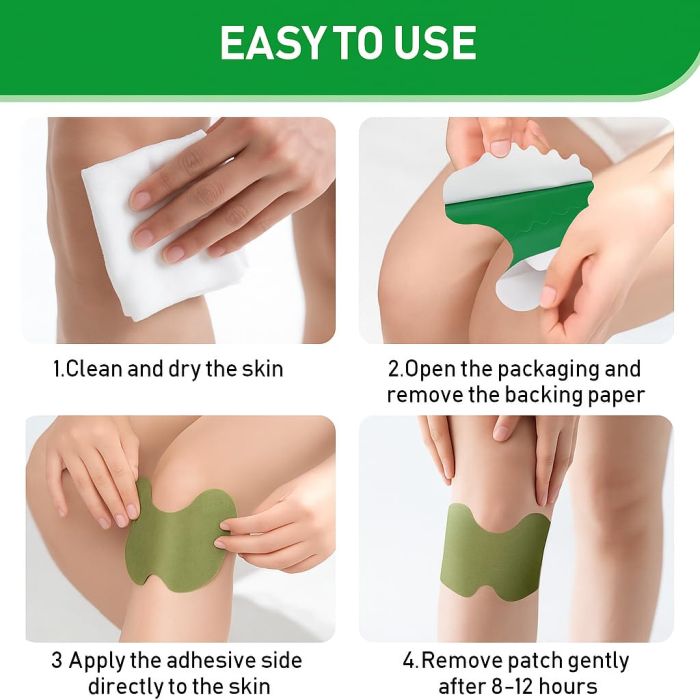 EASY TO USE

1.Clean and dry the skin

2.Open the packaging and remove the backing paper

3 Apply the adhesive side directly to the skin

4.Remove patch gently after 8-12 hours