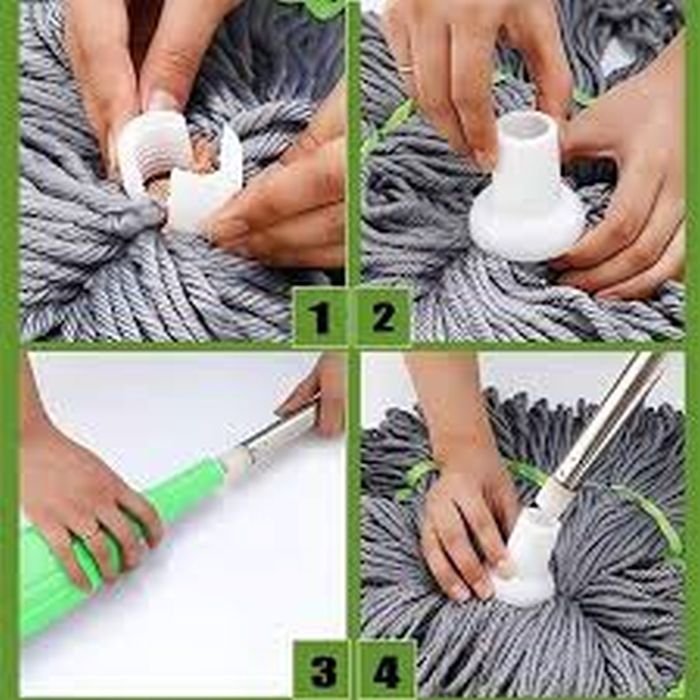 1
2
3
4