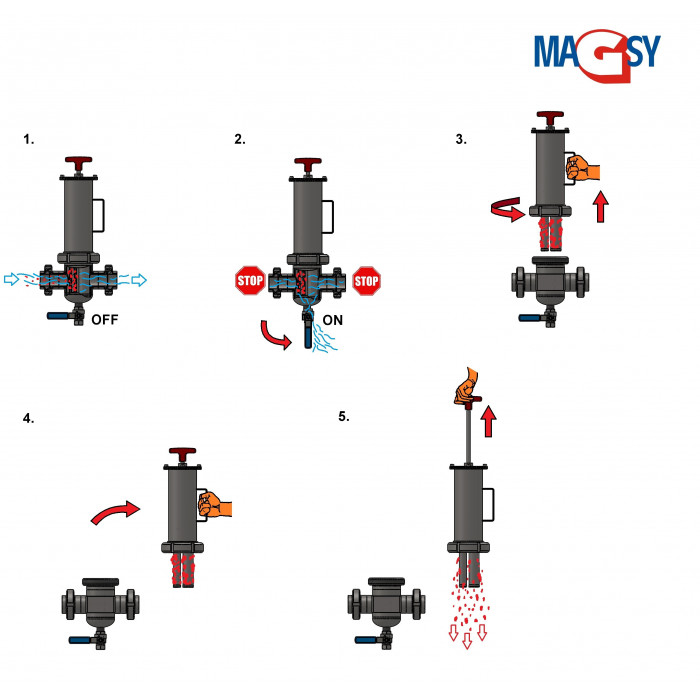 MAGSY

1.

OFF

2.

STOP

STOP

ON

3.

4.

5.