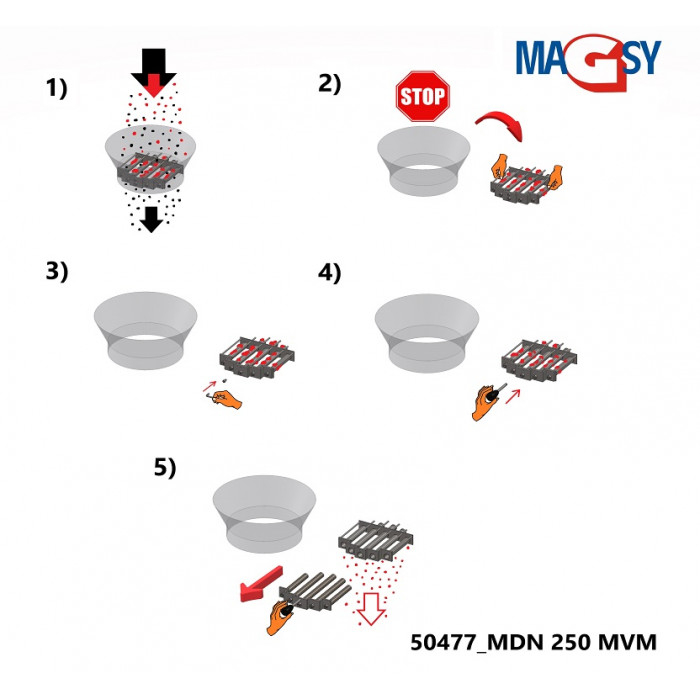 MAGSY

1)

2)

STOP

3)

4)

5)

50477_MDN 250 MVM