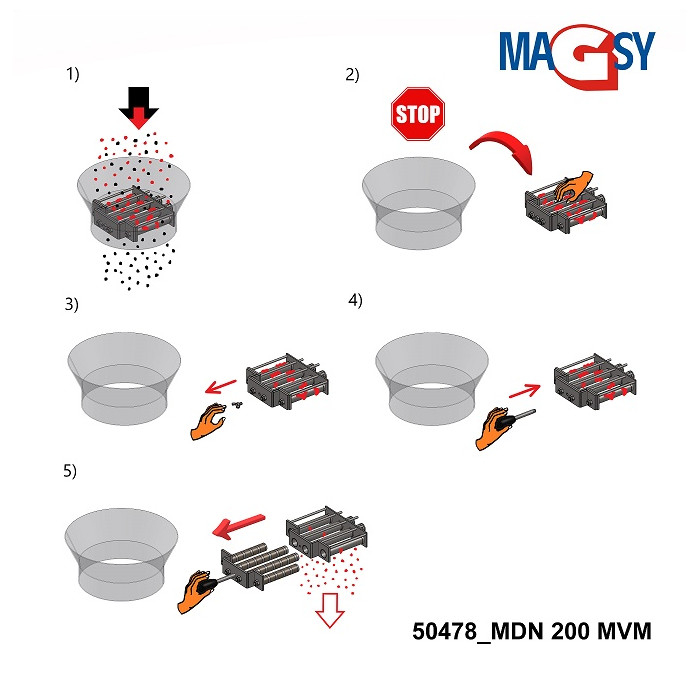 MAGSY

1)

2)

STOP

3)

4)

5)

50478_MDN 200 MVM