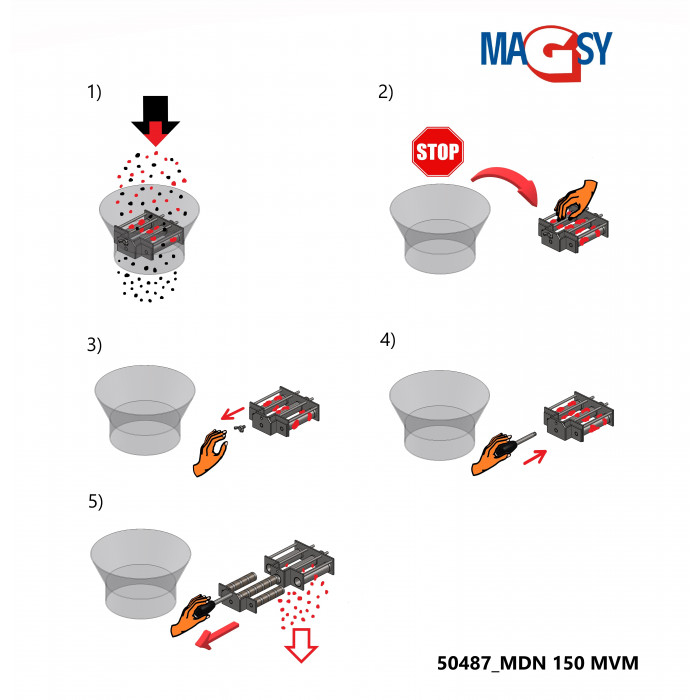 MAGSY

1)

2)

STOP

3)

4)

5)

50487_MDN 150 MVM