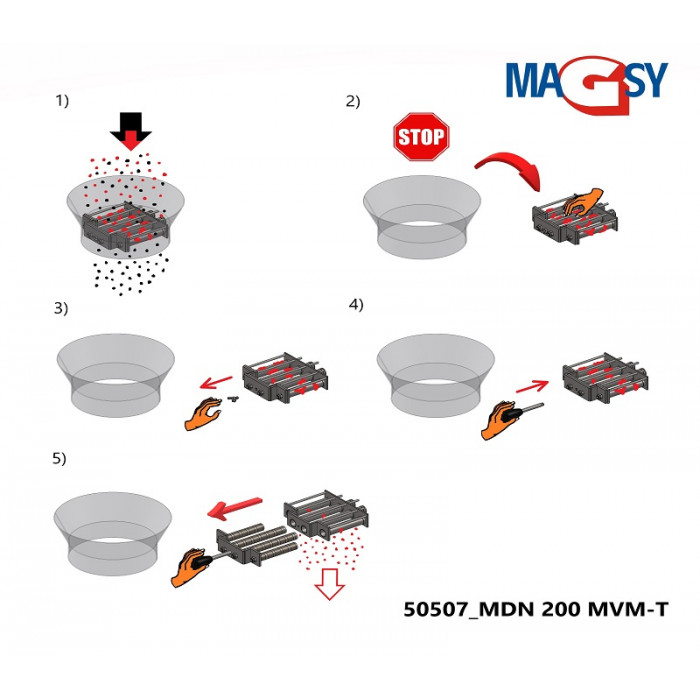 MAGSY

1)

2)

STOP

3)

4)

5)

50507_MDN 200 MVM-T