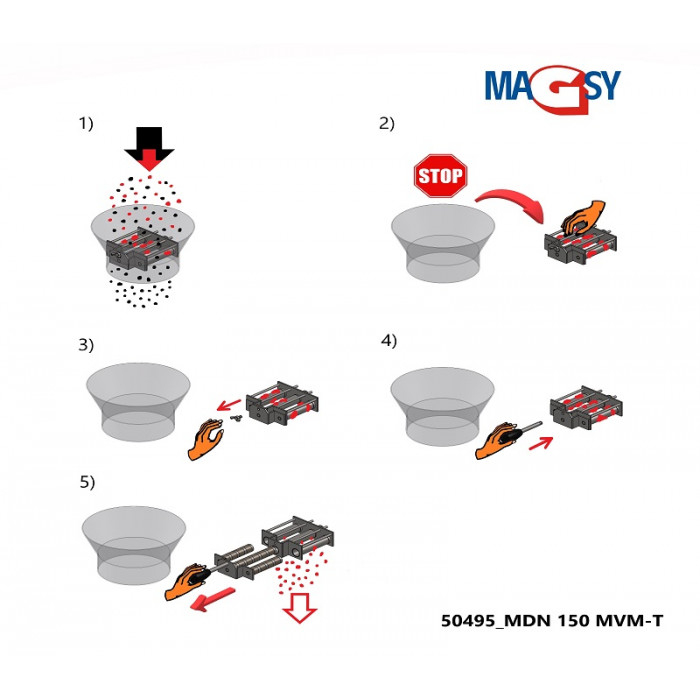 MAGSY

1)

2)

STOP

3)

4)

5)

50495_MDN 150 MVM-T