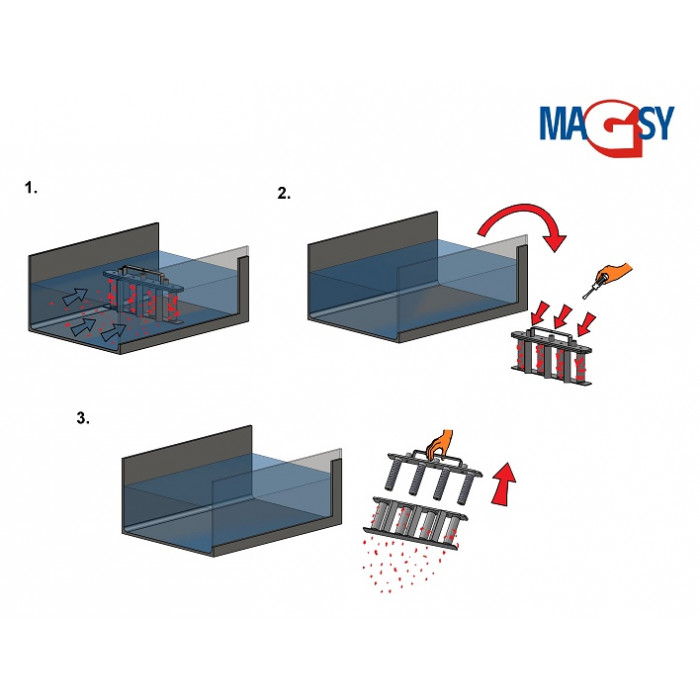 MAGSY

1.

2.

3.