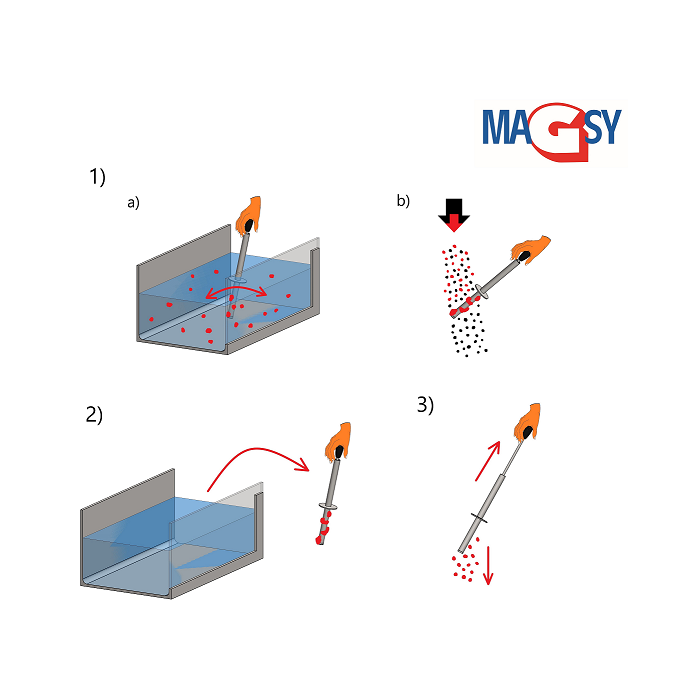 MAGSY

1)

a)

b)

2)

3)