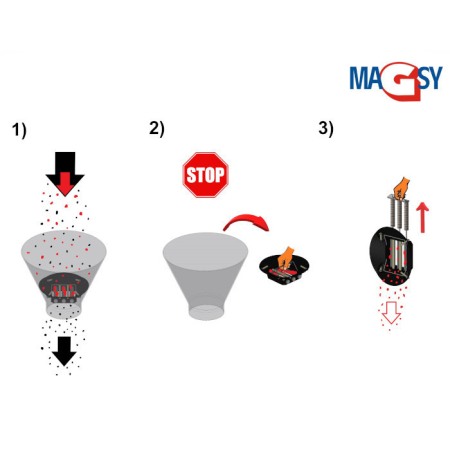 MAGSY

1)

2)

STOP

3)