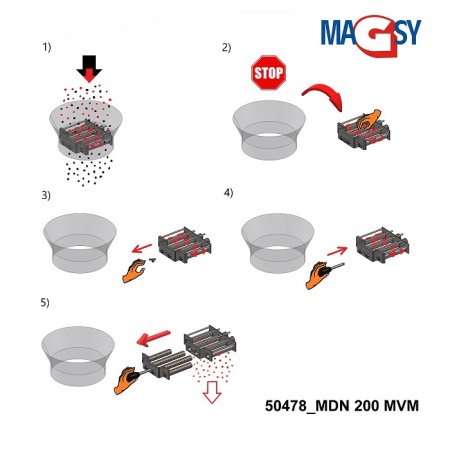 MAGSY

1)

2)

STOP

3)

4)

5)

50478_MDN 200 MVM