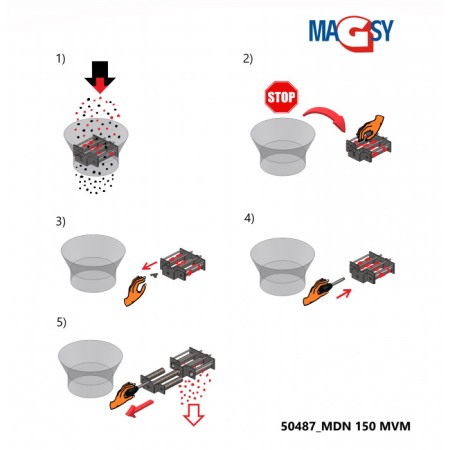 MAGSY

1)

2)

STOP

3)

4)

5)

50487_MDN 150 MVM