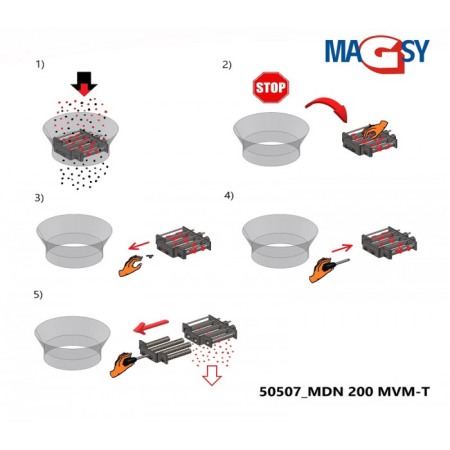 MAGSY

1)

2)

STOP

3)

4)

5)

50507_MDN 200 MVM-T