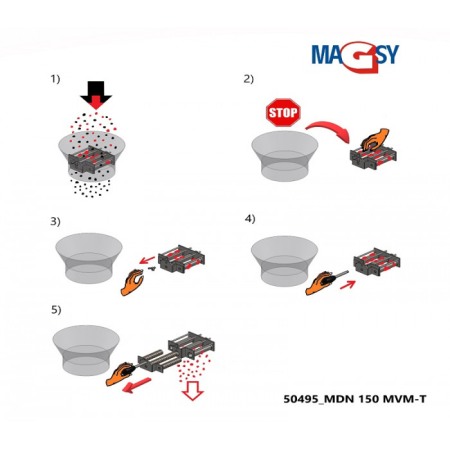 MAGSY

1)

2)

STOP

3)

4)

5)

50495_MDN 150 MVM-T