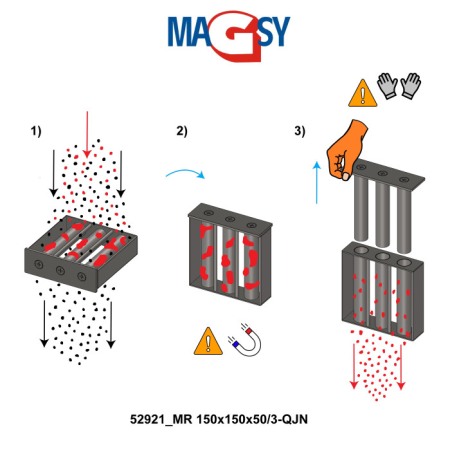 MAGSY

1)

2)

3)

52921_MR 150x150x50/3-QJN