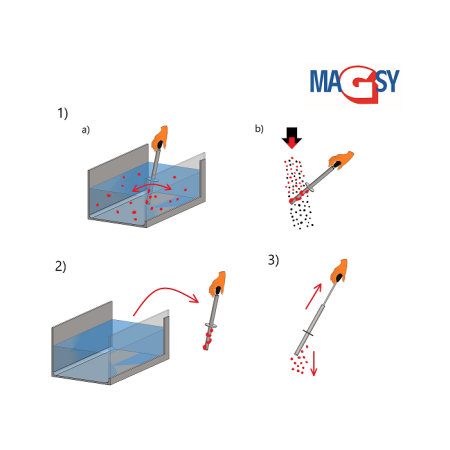 MAGSY

1)

a)

b)

2)

3)