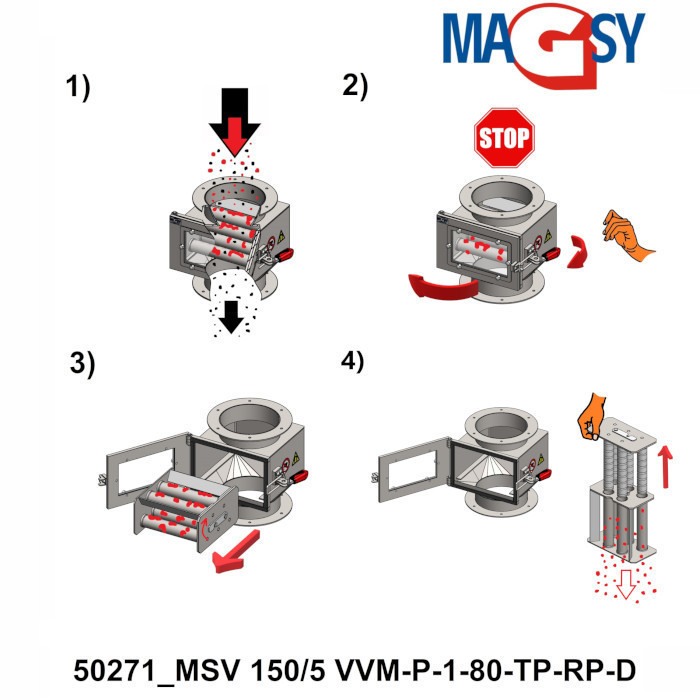 MAGSY

1)

2)

STOP

3)

4)

50271_MSV 150/5 VVM-P-1-80-TP-RP-D