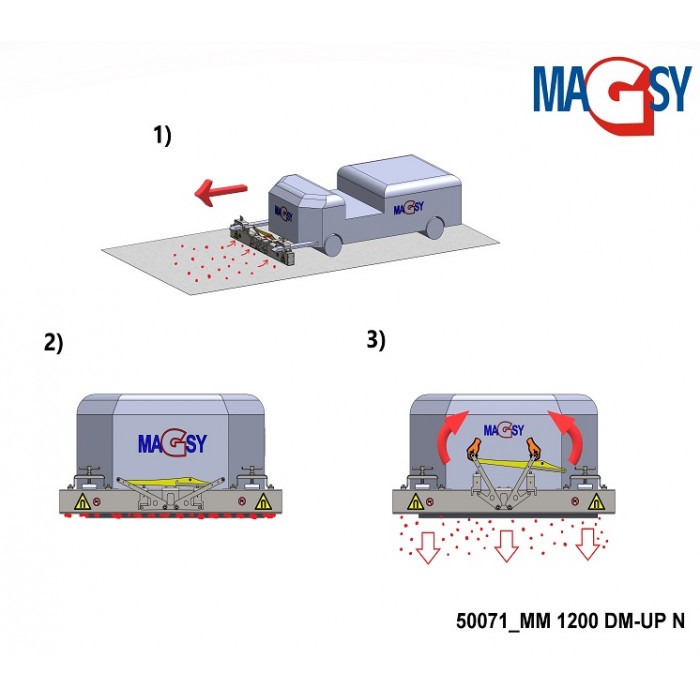 MAGSY

1)

MAGSY

MAGSY

2)

MAGSY

3)

MAGSY

50071_MM 1200 DM-UP N