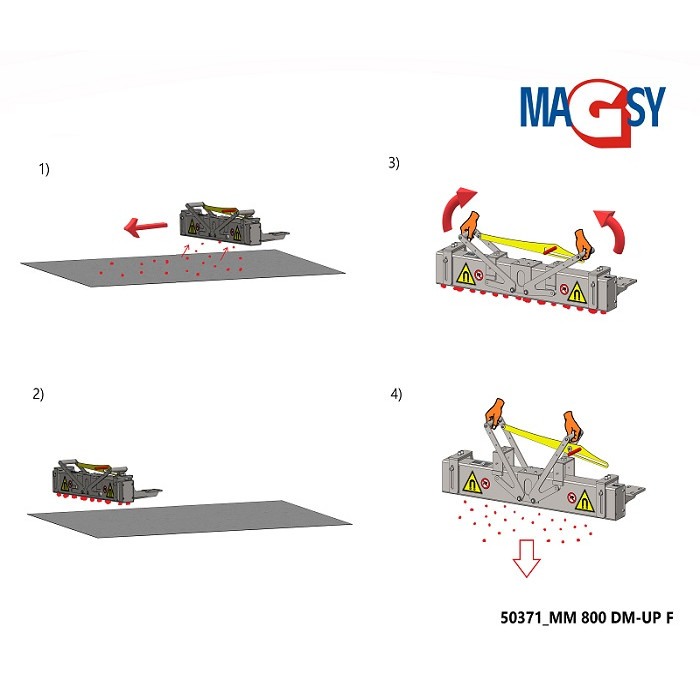 MAGSY

1)

3)

2)

4)

50371_MM 800 DM-UP F