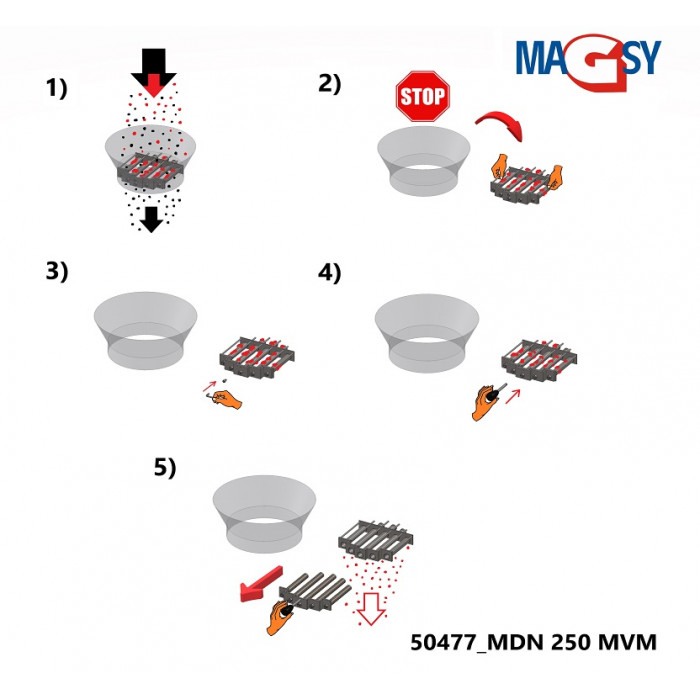 MAGSY

1)

2)

STOP

3)

4)

5)

50477_MDN 250 MVM