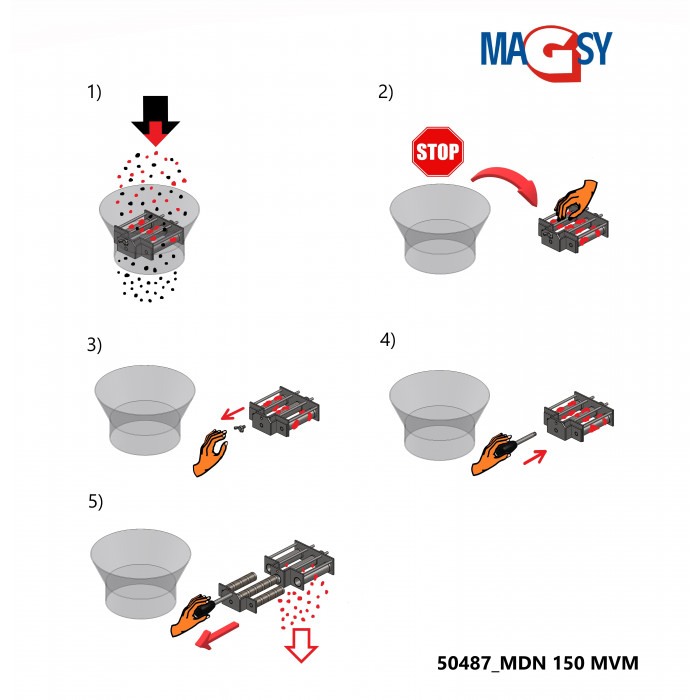 MAGSY

1)

2)

STOP

3)

4)

5)

50487_MDN 150 MVM