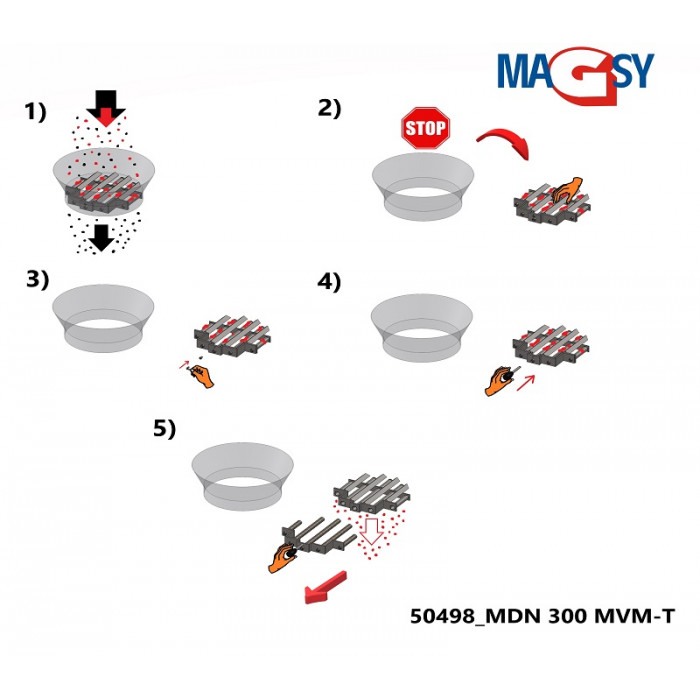 MAGSY

1)

2)

STOP

3)

4)

5)

50498_MDN 300 MVM-T