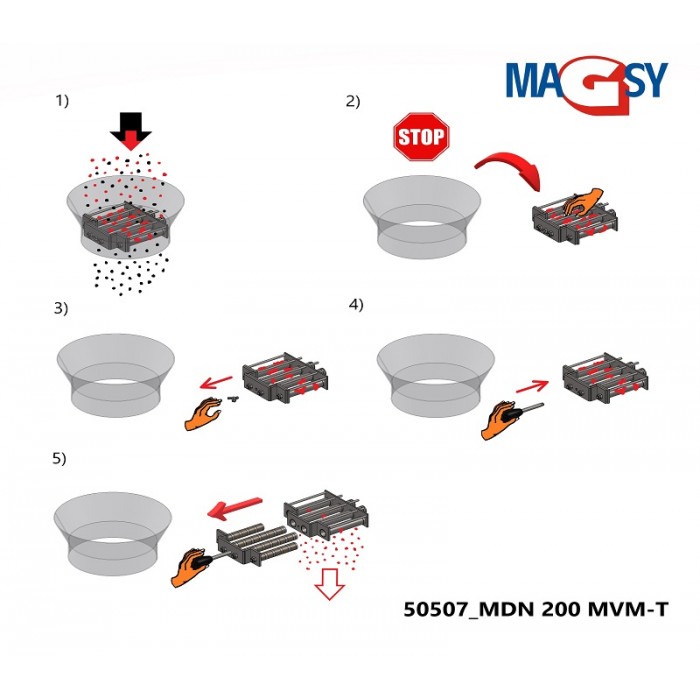 MAGSY

1)

2)

STOP

3)

4)

5)

50507_MDN 200 MVM-T