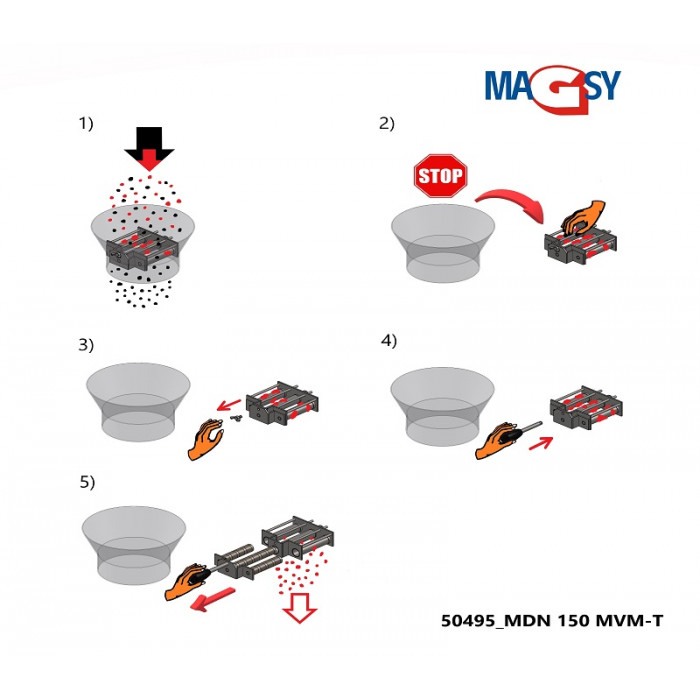 MAGSY

1)

2)

STOP

3)

4)

5)

50495_MDN 150 MVM-T