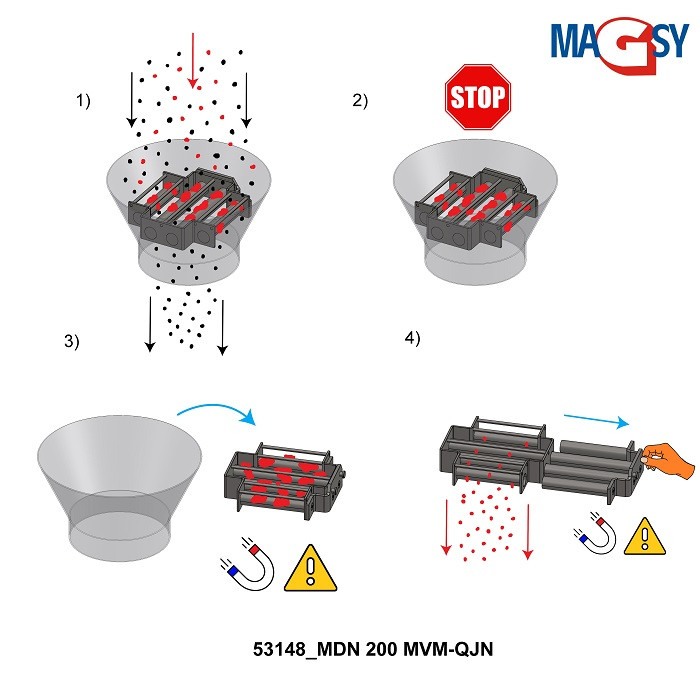 MAGSY

1)

2)

STOP

3)

4)

53148_MDN 200 MVM-QJN