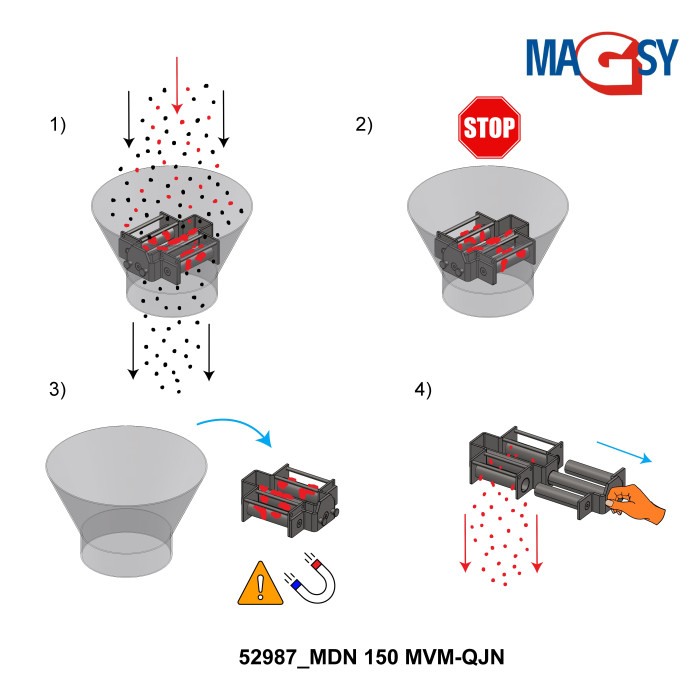 MAGSY

1)

2)

STOP

3)

4)

52987_MDN 150 MVM-QJN