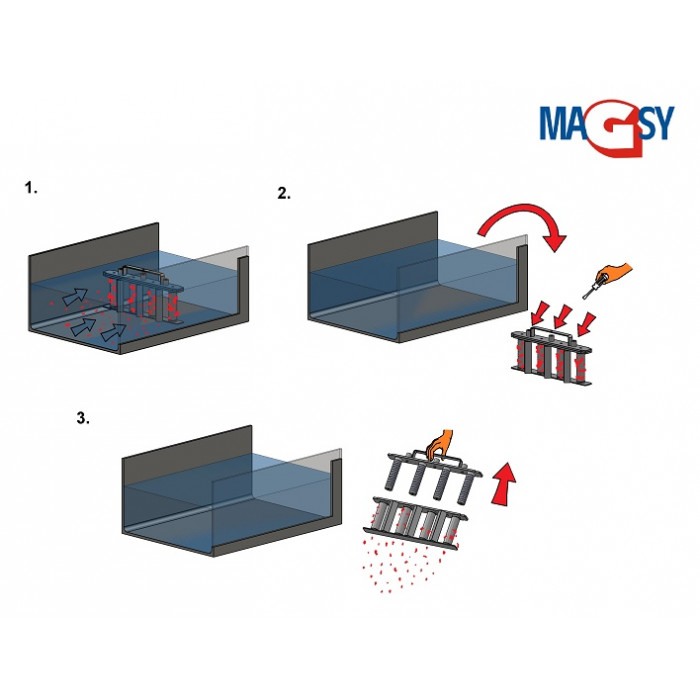 MAGSY

1.

2.

3.