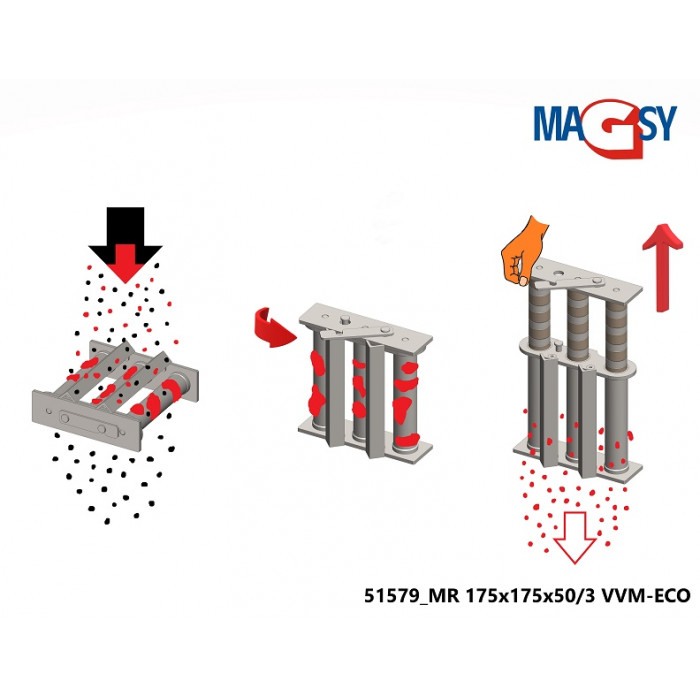 MAGSY

51579_MR 175x175x50/3 VVM-ECO