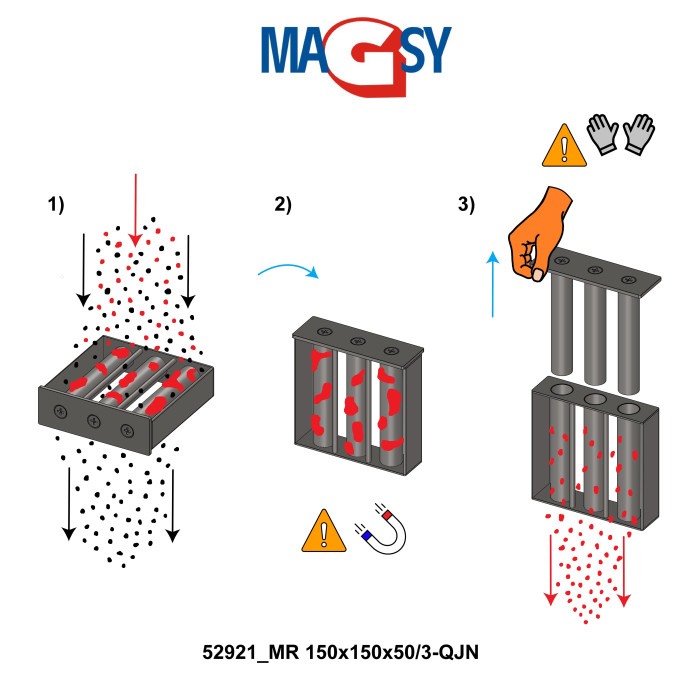 MAGSY

1)

2)

3)

52921_MR 150x150x50/3-QJN