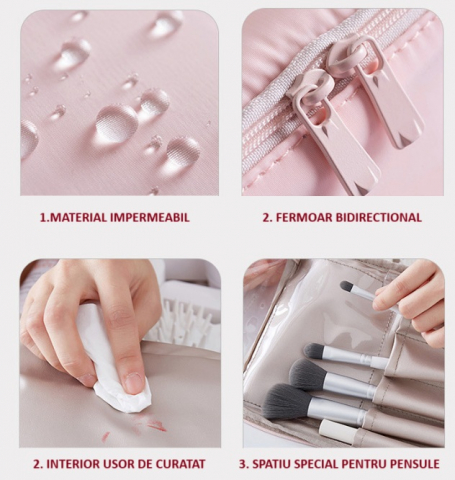 1.MATERIAL IMPERMEABIL

2. FERMOAR BIDIRECTIONAL

2. INTERIOR USOR DE CURATAT

3. SPATIU SPECIAL PENTRU PENSULE