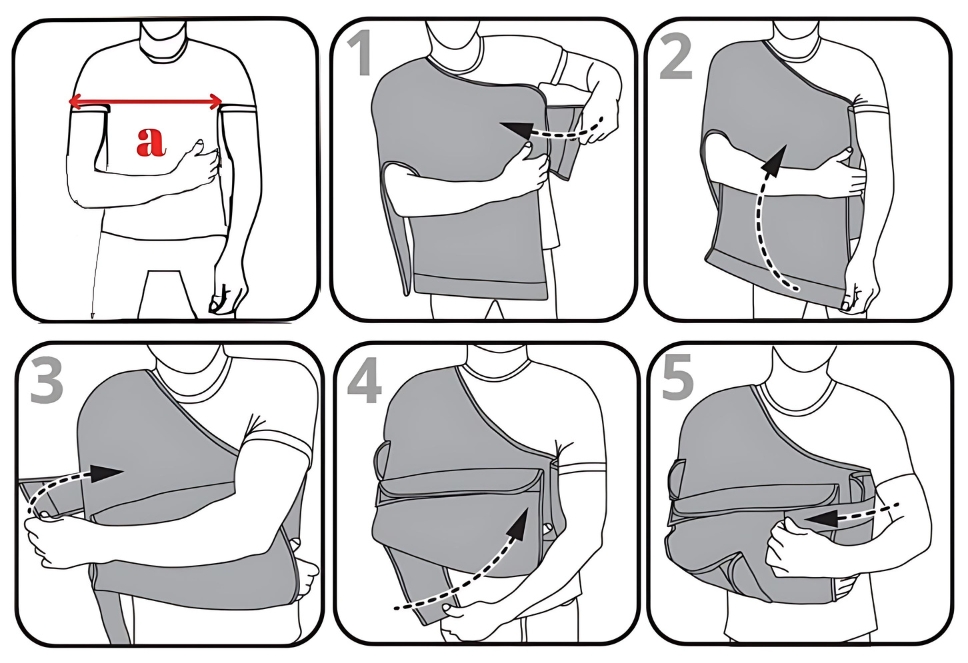 a

1

2

3

4

5