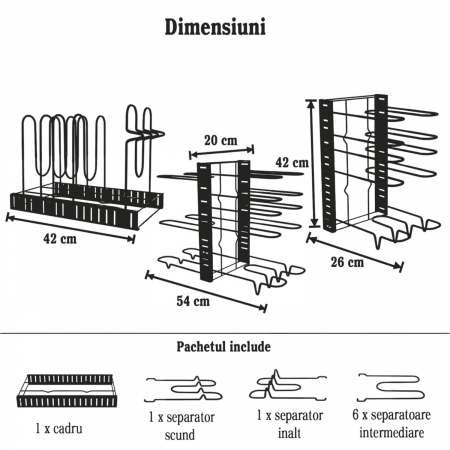 Dimensiuni

42 cm

20 cm

54 cm

42 cm

26 cm

Pachetul include

1 x cadru

1 x separator scund

1 x separator inalt

6 x separatoare intermediare