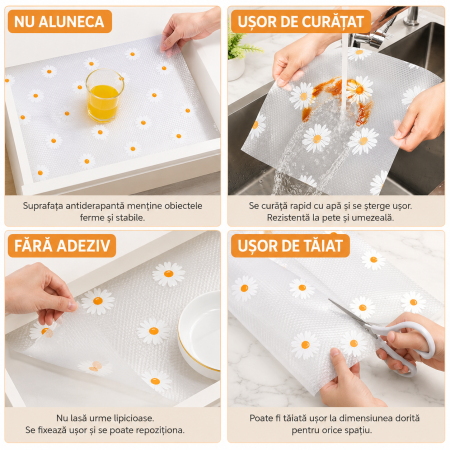 NU ALUNECA

Suprafața antiderapantă menține obiectele ferme și stabile.

UȘOR DE CURĂȚAT

Se curăță rapid cu apă și se șterge ușor. Rezistentă la pete și umezeală.

FĂRĂ ADEZIV

Nu lasă urme lipicioase. Se fixează ușor și se poate repoziționa.

UȘOR DE TĂIAT

Poate fi tăiată ușor la dimensiunea dorită pentru orice spațiu.