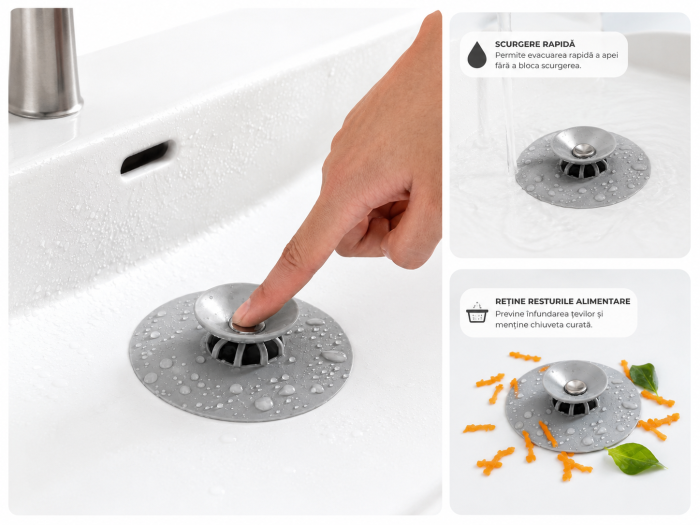 SCURGERE RAPIDĂ
Permite evacuarea rapidă a apei fără a bloca scurgerea.

REȚINE RESTURILE ALIMENTARE
Previne înfundarea țevilor și menține chiuveta curată.