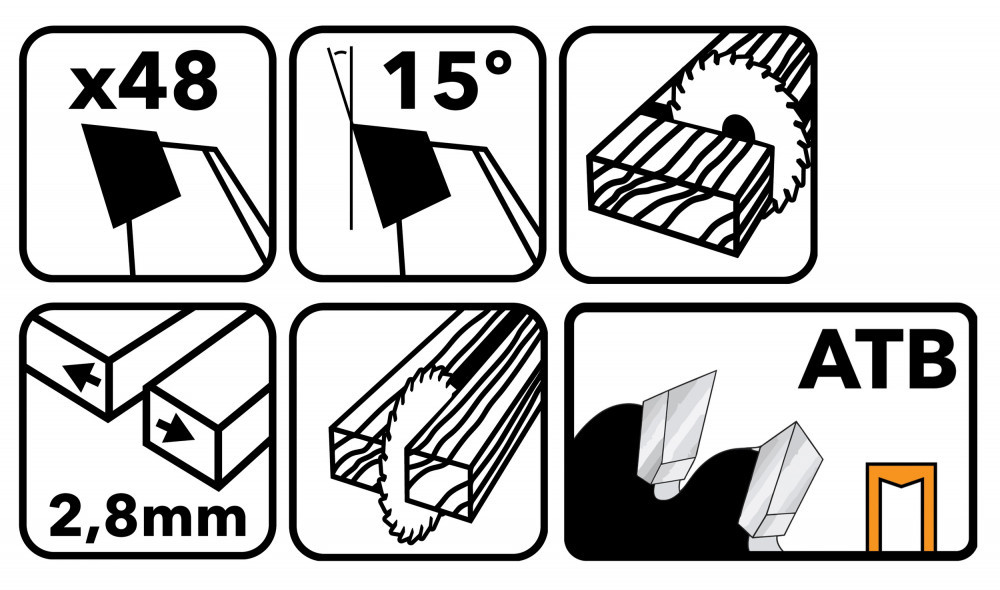 x48

15°

2,8mm

ATB