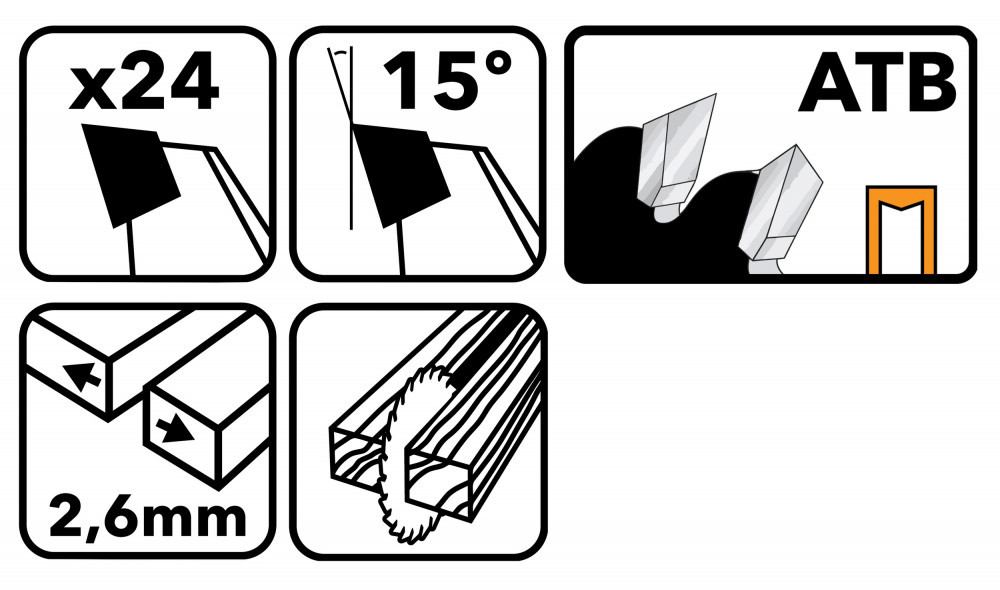 x24

15°

ATB

2,6mm