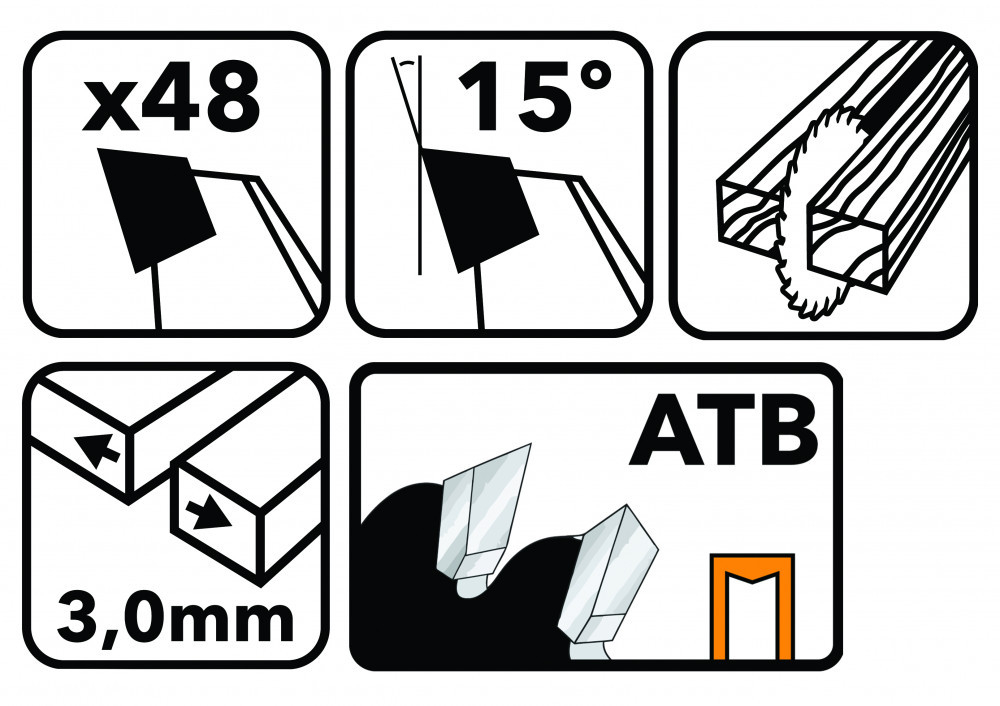 x48

15°

3,0mm

ATB