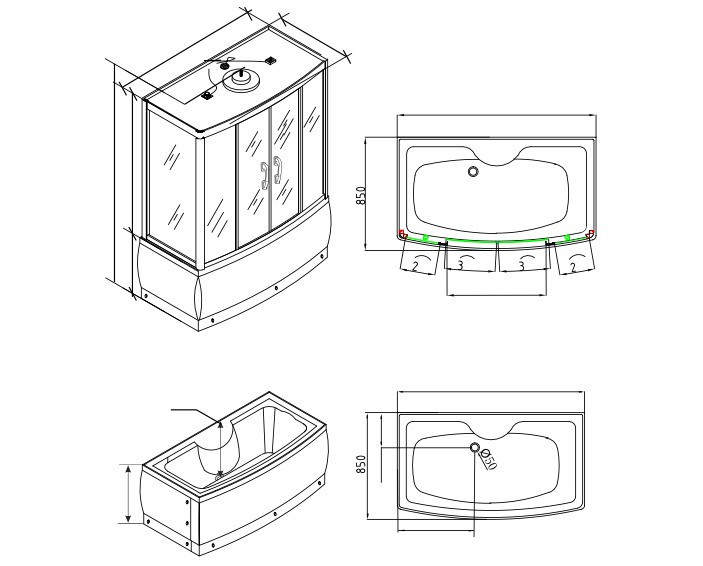 850
2
3
3
2
850
Ø50