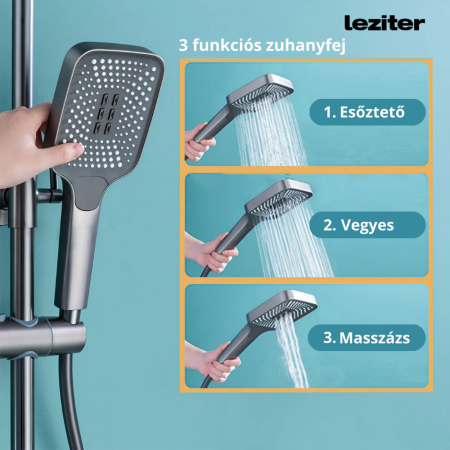 leziter

3 funkciós zuhanyfej

1. Esőztető

2. Vegyes

3. Masszázs