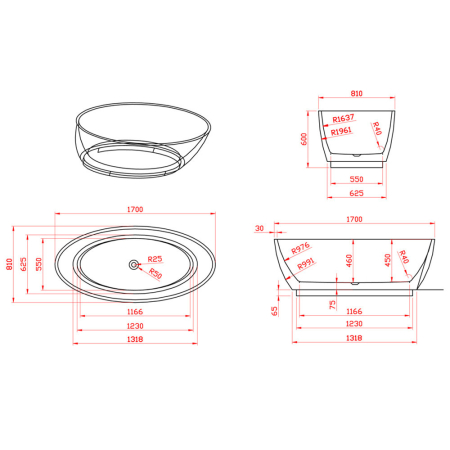 810
R1637
R1961
R40
600
550
625

1700
810
625
550
R25
R50
1166
1230
1318

1700
30
R976
R991
460
450
R40
65
75
1166
1230
1318