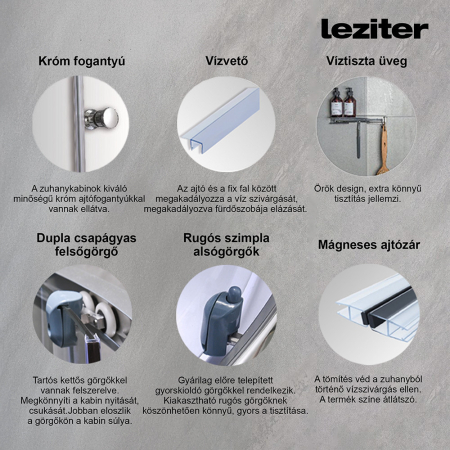 leziter

Króm fogantyú

A zuhanykabinok kiváló minőségű króm ajtófogantyúkkal vannak ellátva.

Vízvető

Az ajtó és a fix fal között megakadályozza a víz szivárgását, megakadályozva fürdőszobája elázását.

Víztiszta üveg

Örök design, extra könnyű tisztítás jellemzi.

Dupla csapágyas felsőgörgő

Tartós kettős görgőkkel vannak felszerelve. Megkönnyíti a kabin nyitását, csukását.Jobban eloszlik a görgőkön a kabin súlya.

Rugós szimpla alsógörgők

Gyárilag előre telepített gyorskioldó görgőkkel rendelkezik. Kiakasztható rugós görgőknek köszönhetően könnyű, gyors a tisztítása.

Mágneses ajtózár

A tömítés véd a zuhanyból történő vízszivárgás ellen. A termék színe átlátszó.