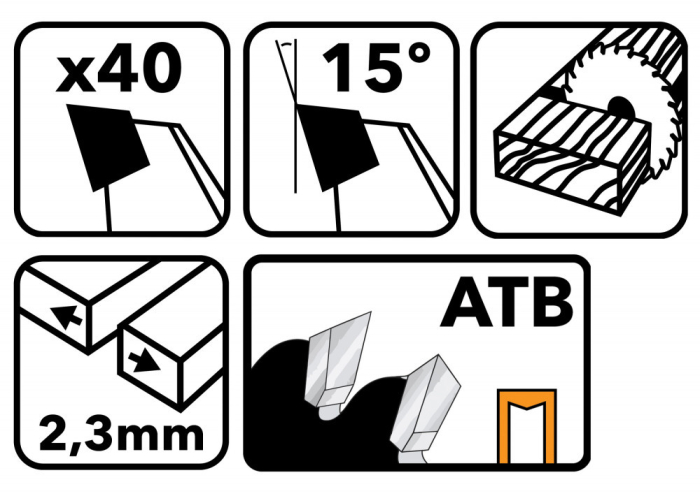 x40

15°

2,3mm

ATB