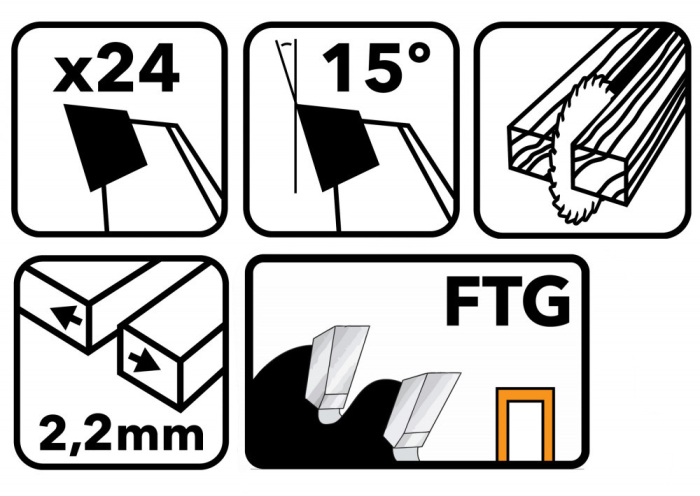 x24

15°

2,2mm

FTG