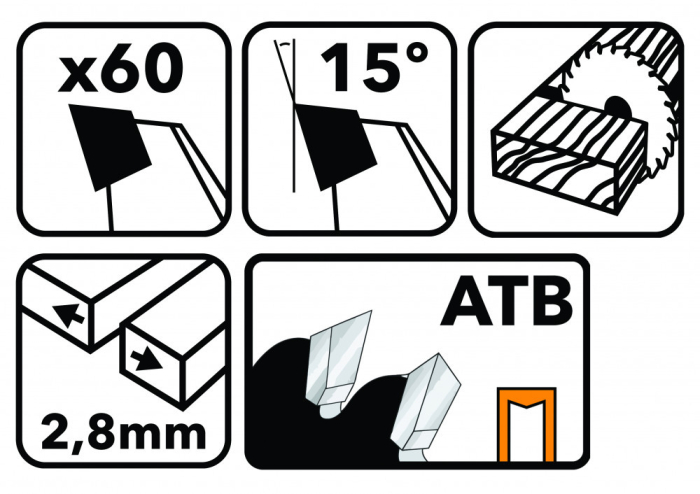 x60

15°

2,8mm

ATB