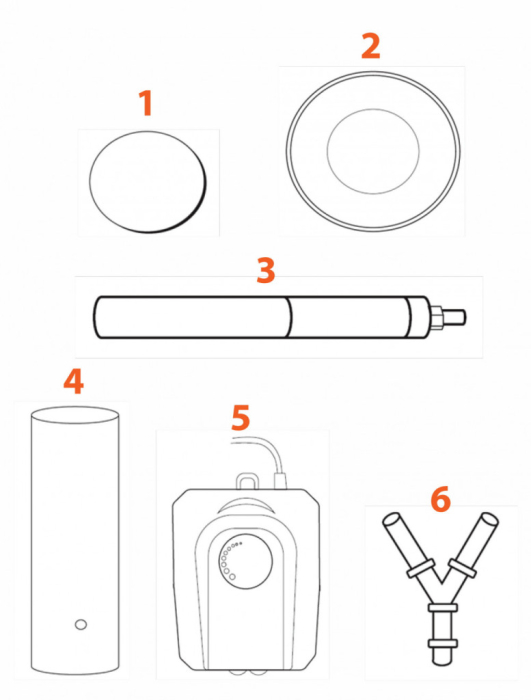 1
2
3
4
5
6