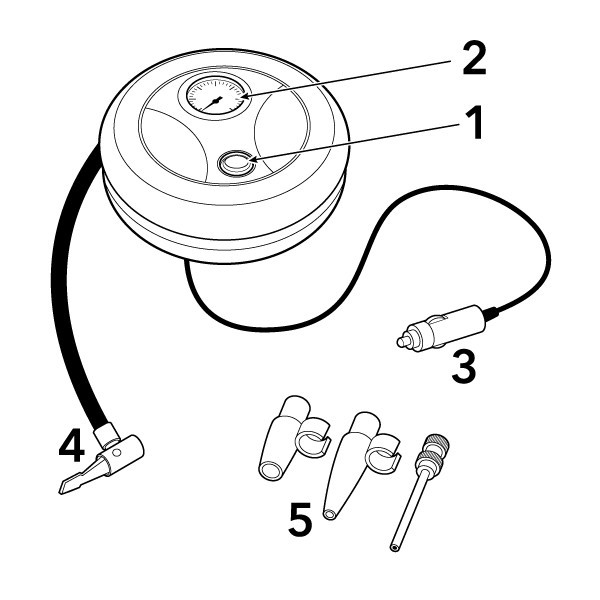 2
1
3
4
5