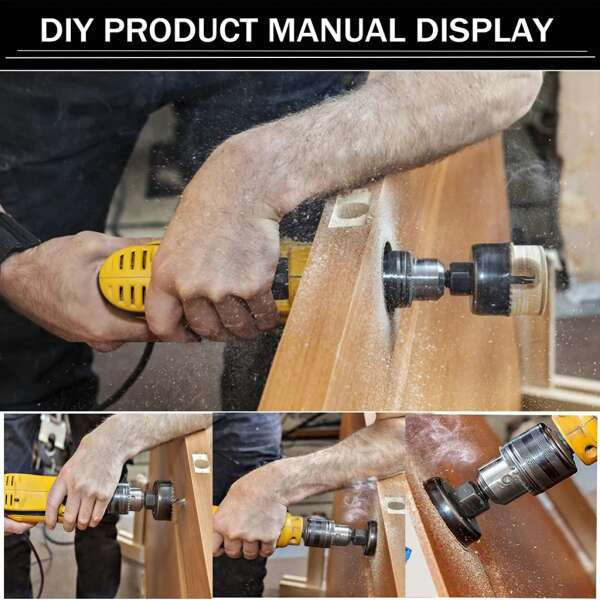 DIY PRODUCT MANUAL DISPLAY